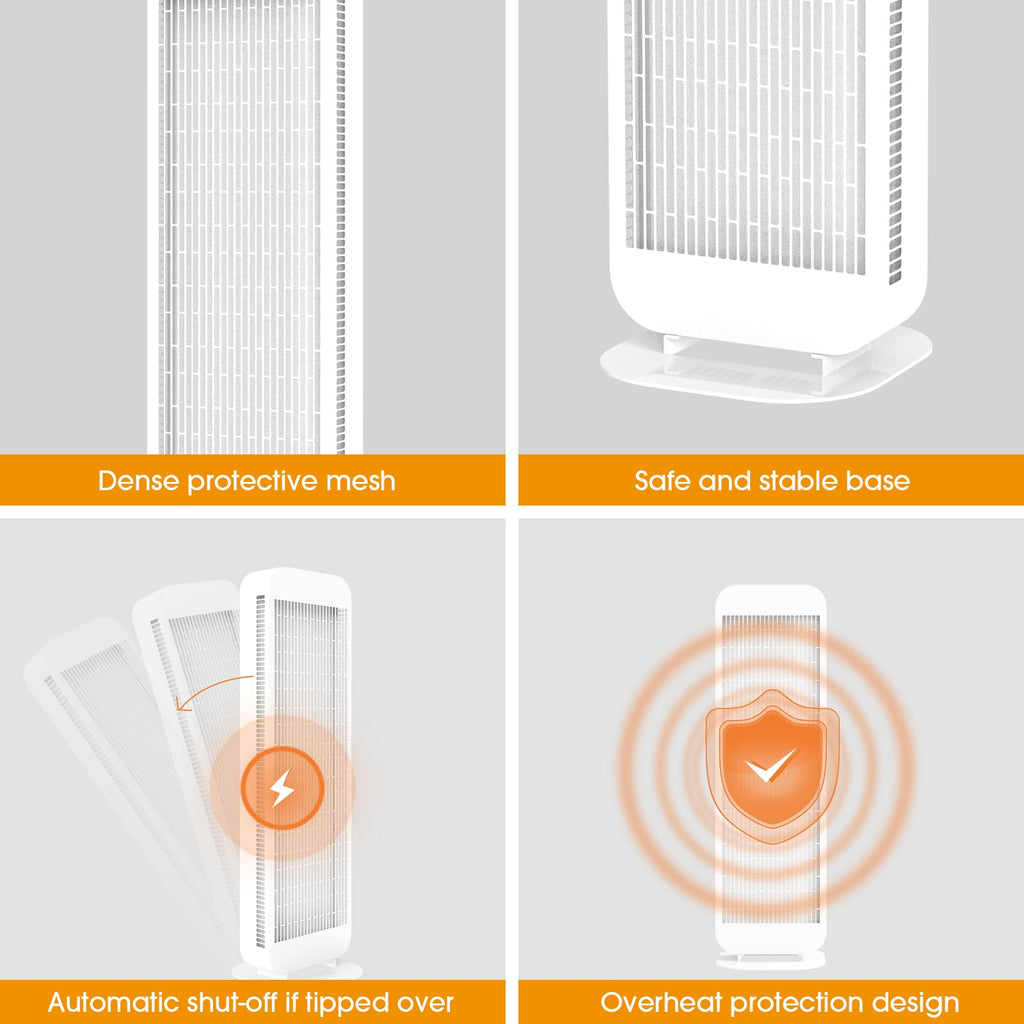 Dense protective mesh

Safe and stable base

Automatic shut-off if tipped over

Overheat protection design